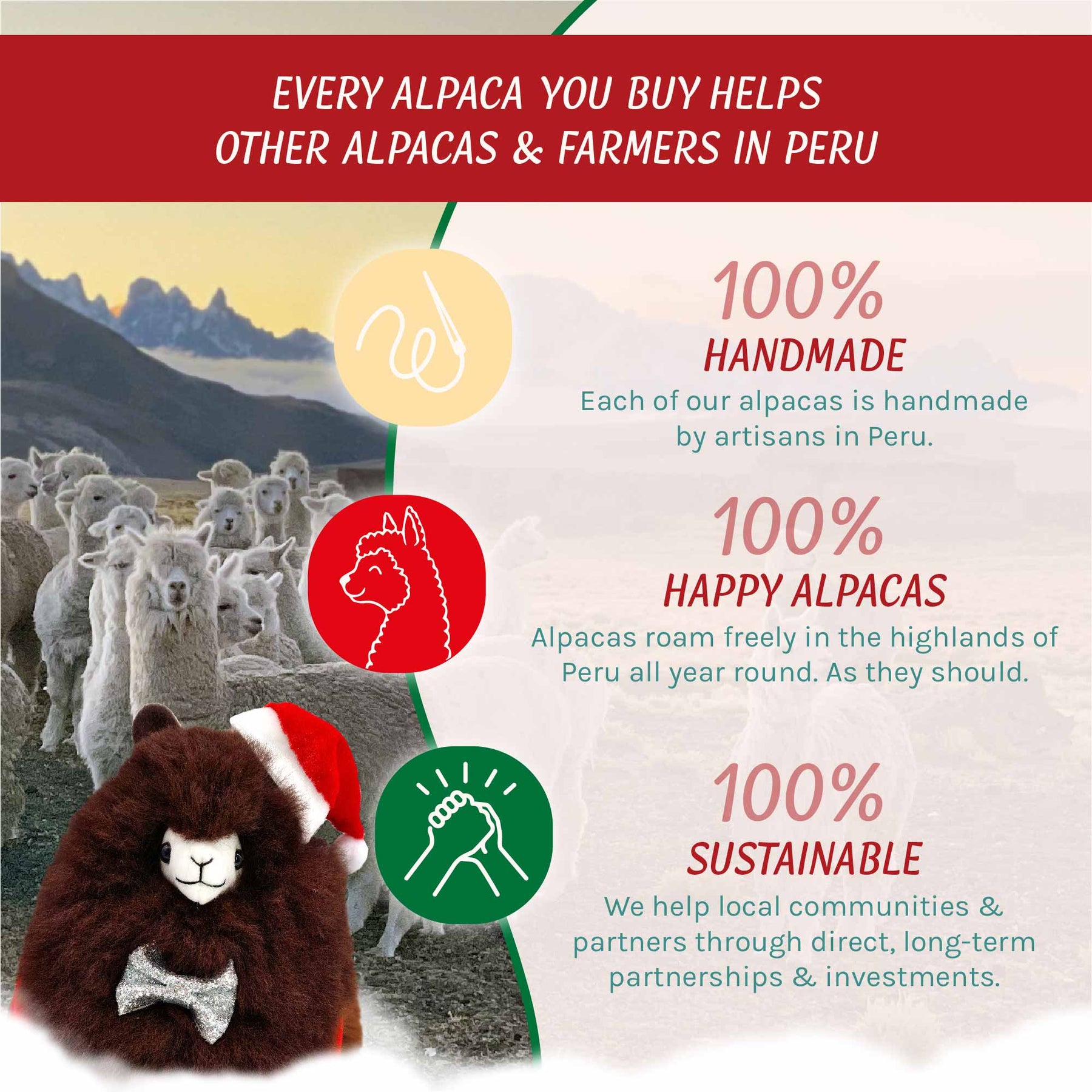 EVERY ALPACA YOU BUY HELPS OTHER ALPACAS & FARMERS IN PERU

100%
HANDMADE
Each of our alpacas is handmade by artisans in Peru.

100%
HAPPY ALPACAS
Alpacas roam freely in the highlands of Peru all year round. As they should.

100%
SUSTAINABLE
We help local communities & partners through direct, long-term partnerships & investments.